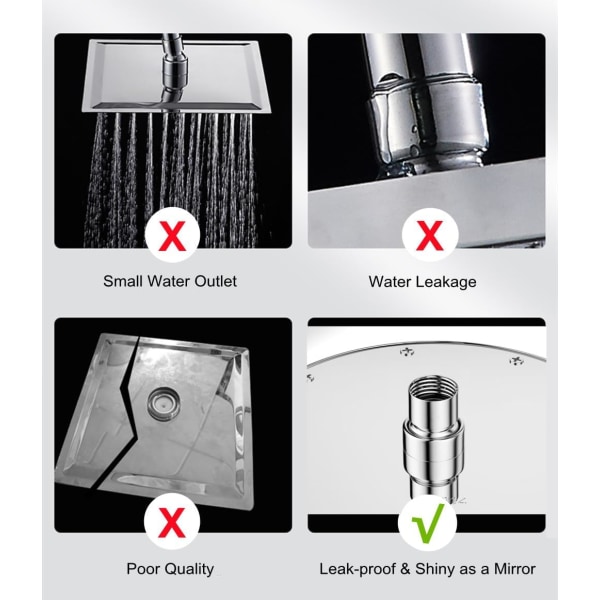 X

Small Water Outlet

X

Water Leakage

X

Poor Quality

√

Leak-proof & Shiny as a Mirror