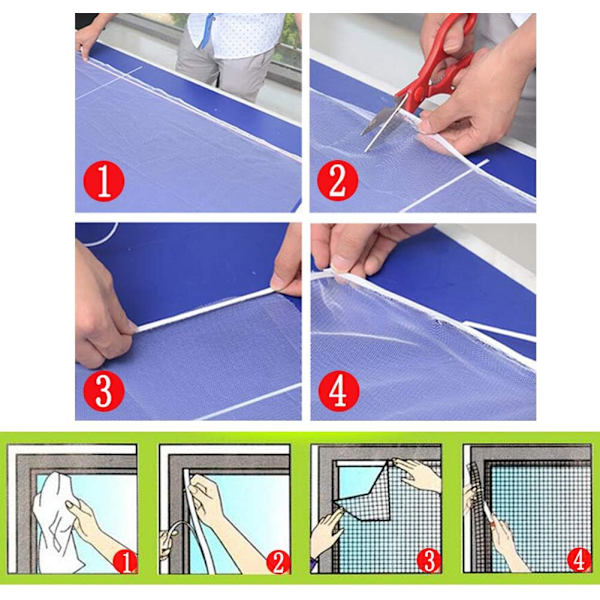 1
2
3
4
1
2
3
4