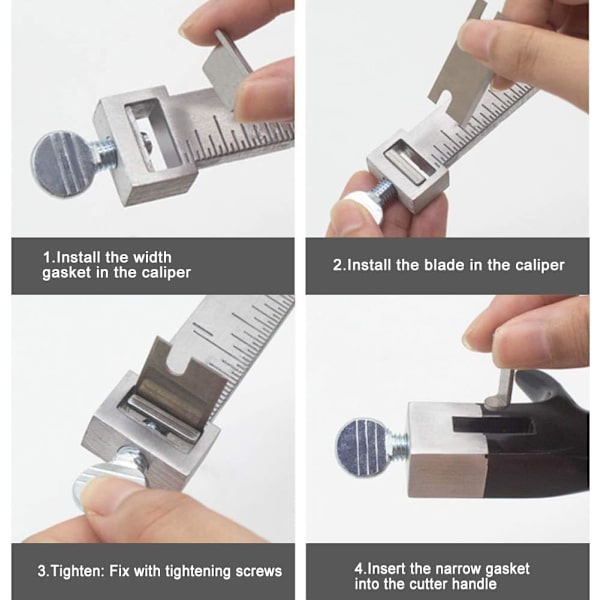 1.Install the width gasket in the caliper

2.Install the blade in the caliper

3.Tighten: Fix with tightening screws

4.Insert the narrow gasket into the cutter handle