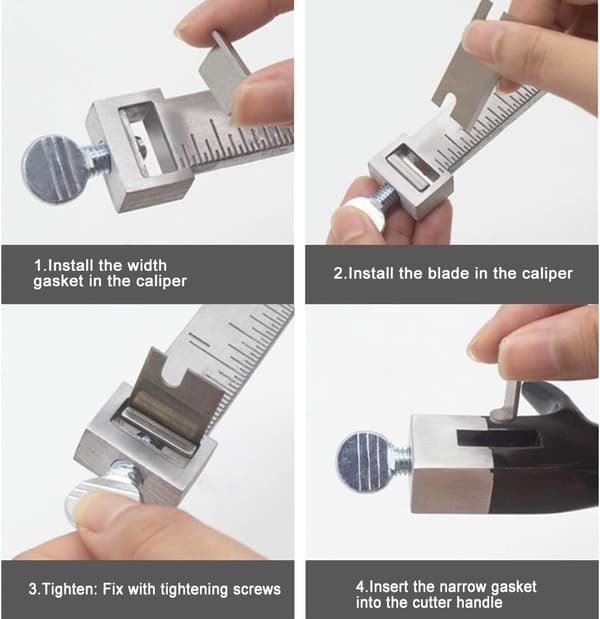 1.Install the width gasket in the caliper

2.Install the blade in the caliper

3.Tighten: Fix with tightening screws

4.Insert the narrow gasket into the cutter handle