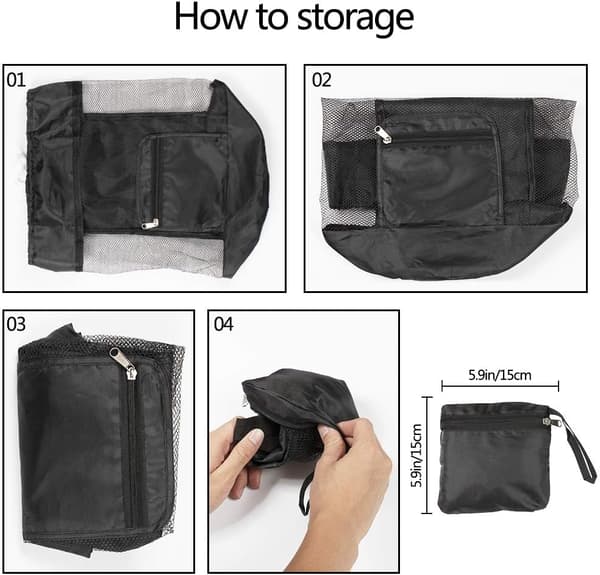 How to storage

01

02

03

04

5.9in/15cm

5.9in/15cm