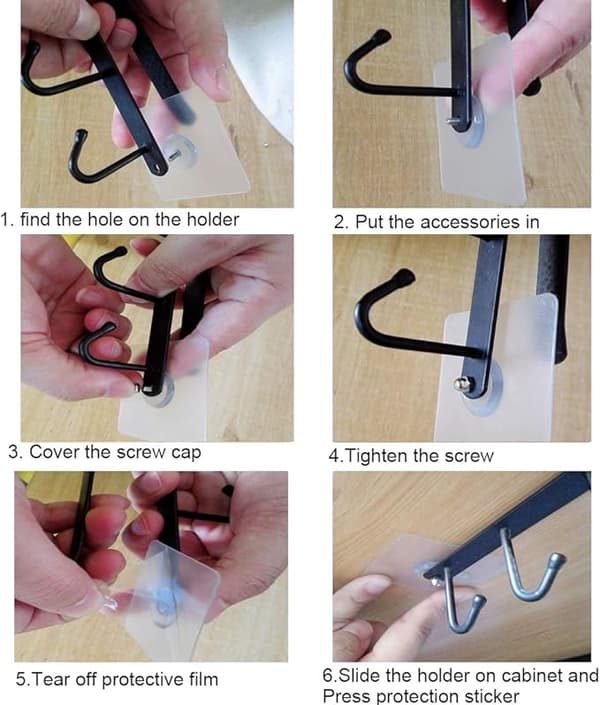 1. find the hole on the holder

2. Put the accessories in

3. Cover the screw cap

4.Tighten the screw

5.Tear off protective film

6.Slide the holder on cabinet and Press protection sticker