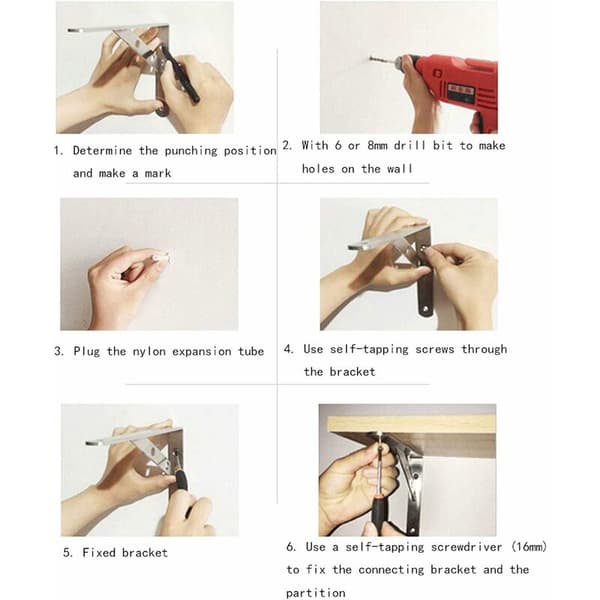 1. Determine the punching position and make a mark

2. With 6 or 8mm drill bit to make holes on the wall

3. Plug the nylon expansion tube

4. Use self-tapping screws through the bracket

5. Fixed bracket

6. Use a self-tapping screwdriver (16mm) to fix the connecting bracket and the partition