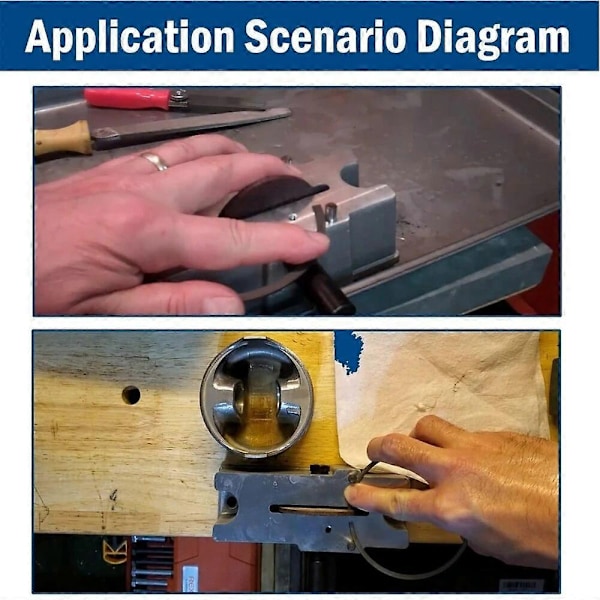 Application Scenario Diagram