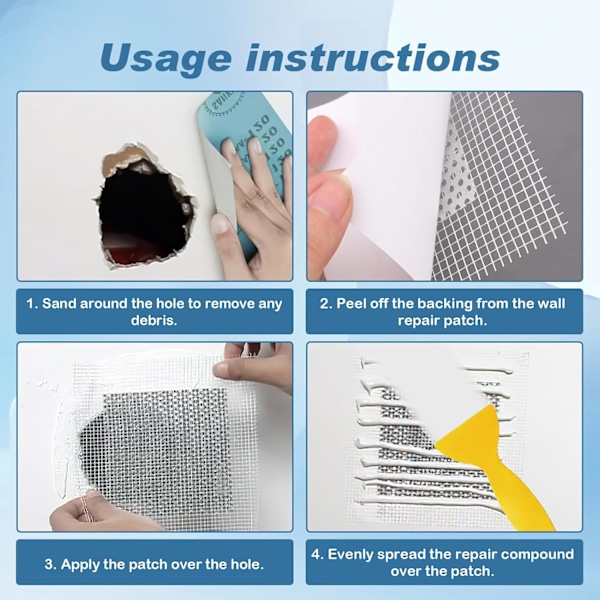 Usage instructions

1. Sand around the hole to remove any debris.

2. Peel off the backing from the wall repair patch.

3. Apply the patch over the hole.

4. Evenly spread the repair compound over the patch.