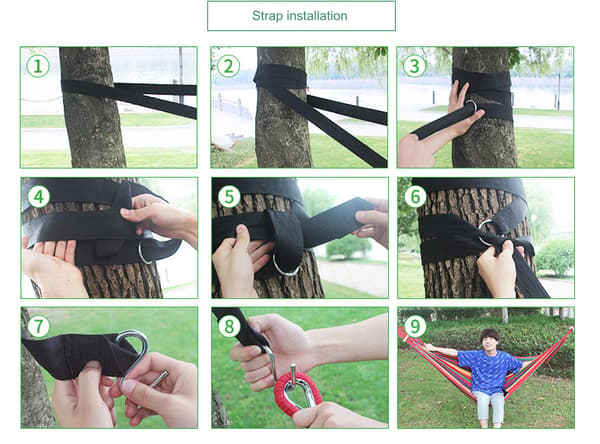 Strap installation

1

2

3

4

5

6

7

8

9