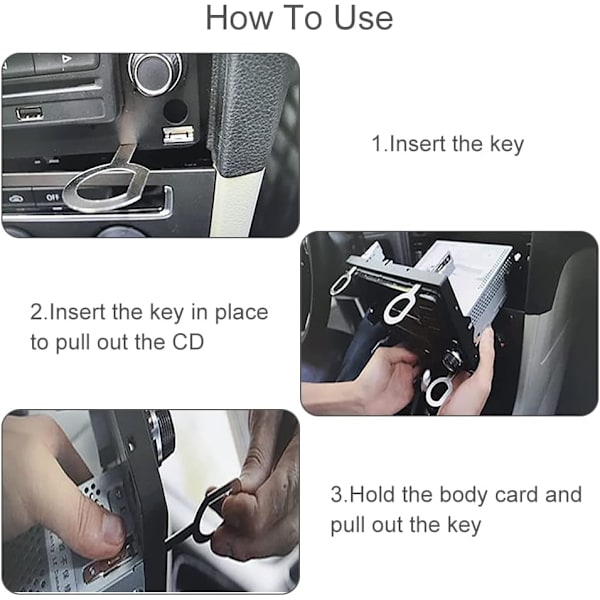 How To Use

OFF

1.Insert the key

2.Insert the key in place to pull out the CD

3.Hold the body card and pull out the key