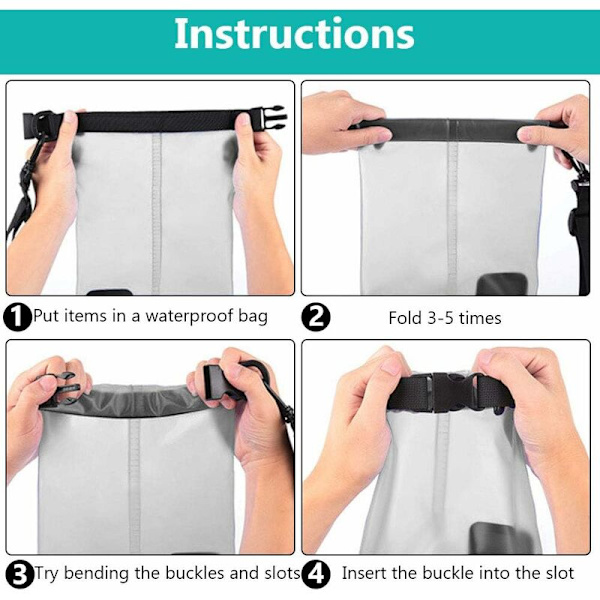 Instructions

1 Put items in a waterproof bag

2 Fold 3-5 times

3 Try bending the buckles and slots

4 Insert the buckle into the slot