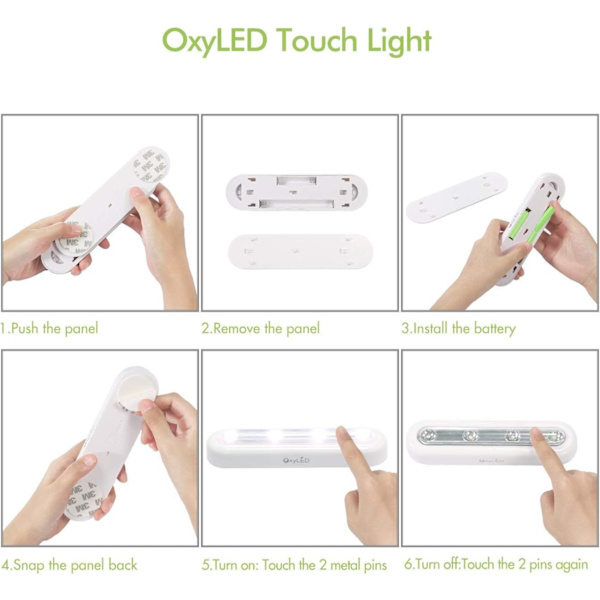 OxyLED Touch Light

3M
3M
3M

1.Push the panel

2.Remove the panel

3.Install the battery

3M
3M

4.Snap the panel back

OxyLED

5.Turn on: Touch the 2 metal pins

OxyLED

6.Turn off:Touch the 2 pins again