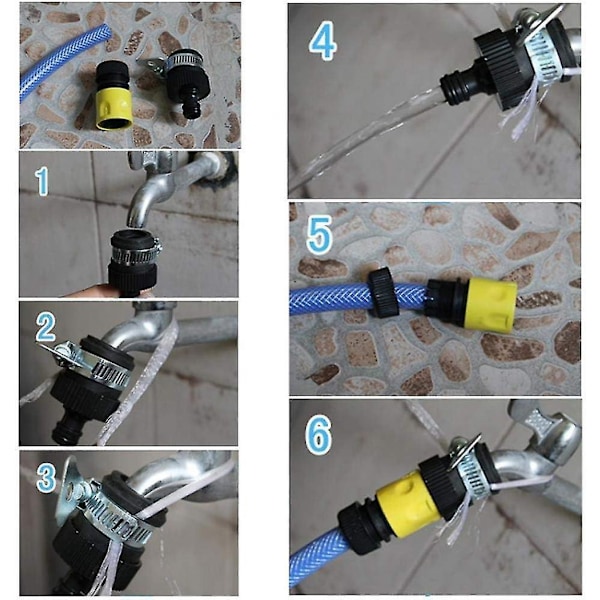 1

2

3

4

5

6