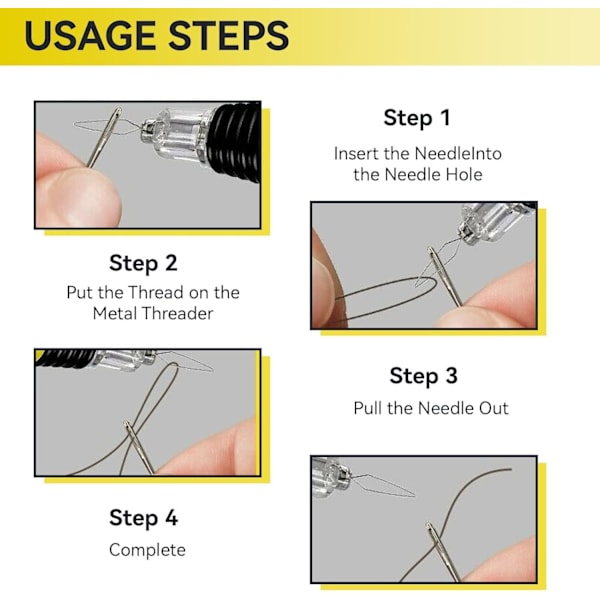 USAGE STEPS

Step 1
Insert the NeedleInto the Needle Hole

Step 2
Put the Thread on the Metal Threader

Step 3
Pull the Needle Out

Step 4
Complete