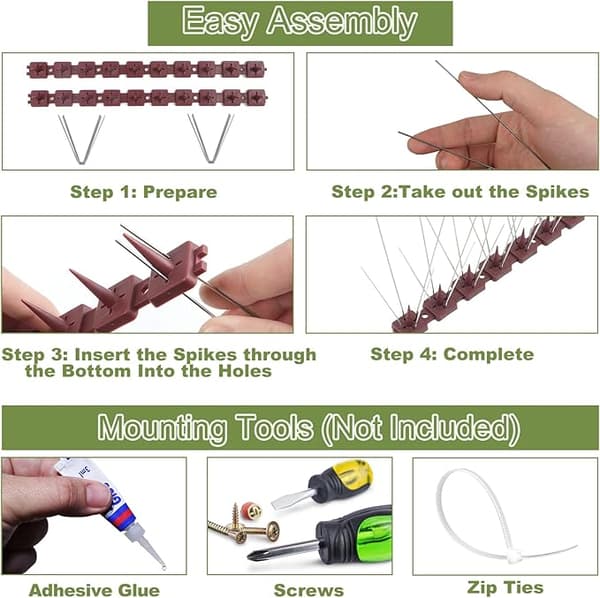 Easy Assembly

Step 1: Prepare

Step 2:Take out the Spikes

Step 3: Insert the Spikes through the Bottom Into the Holes

Step 4: Complete

Mounting Tools (Not Included)

Adhesive Glue

Screws

Zip Ties