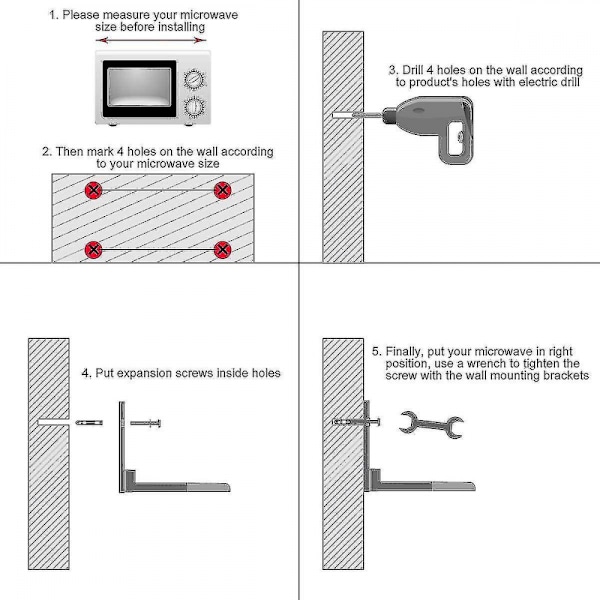 1. Please measure your microwave size before installing

2. Then mark 4 holes on the wall according to your microwave size

3. Drill 4 holes on the wall according to product's holes with electric drill

4. Put expansion screws inside holes

5. Finally, put your microwave in right position, use a wrench to tighten the screw with the wall mounting brackets