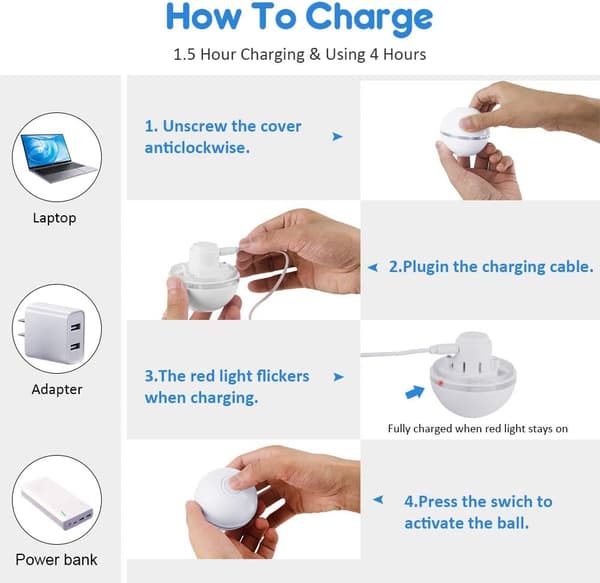 How To Charge

1.5 Hour Charging & Using 4 Hours

Laptop

Adapter

Power bank

1. Unscrew the cover anticlockwise.

2.Plugin the charging cable.

3.The red light flickers when charging.

Fully charged when red light stays on

4.Press the swich to activate the ball.