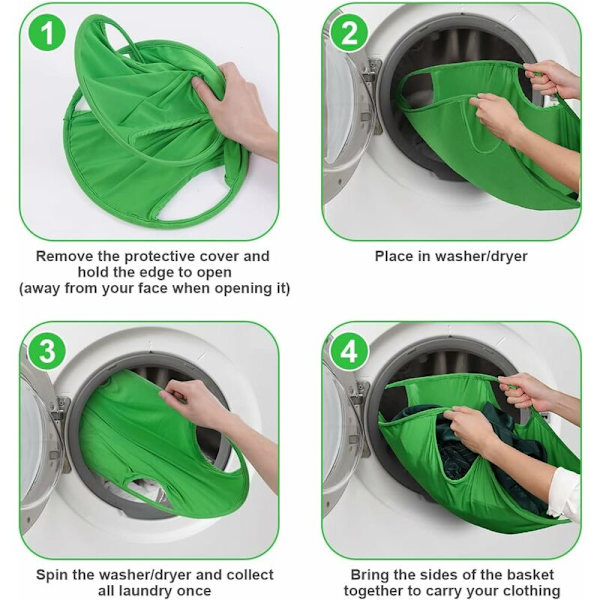 1

Remove the protective cover and hold the edge to open (away from your face when opening it)

2

Place in washer/dryer

3

Spin the washer/dryer and collect all laundry once

4

Bring the sides of the basket together to carry your clothing