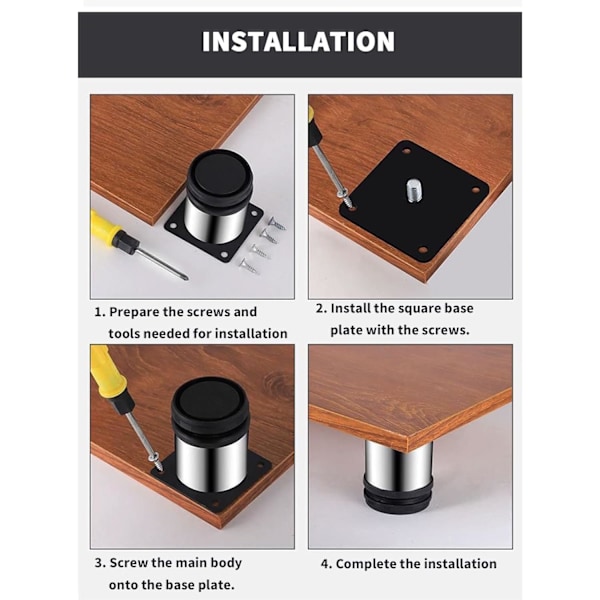 INSTALLATION

1. Prepare the screws and tools needed for installation

2. Install the square base plate with the screws.

3. Screw the main body onto the base plate.

4. Complete the installation