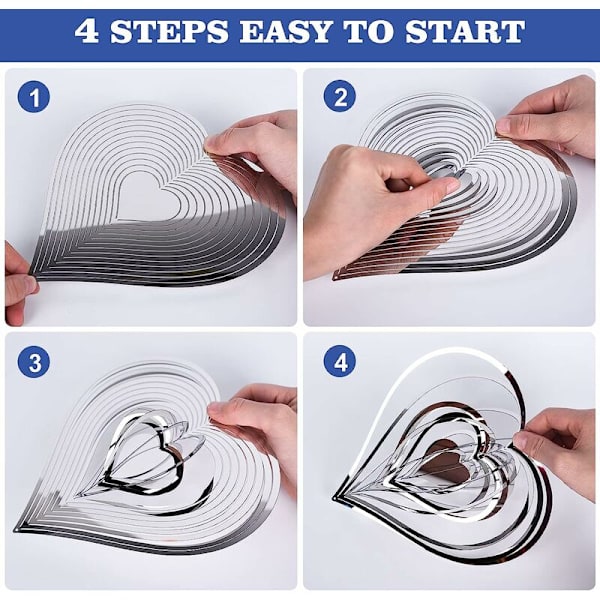 4 STEPS EASY TO START

1

2

3

4