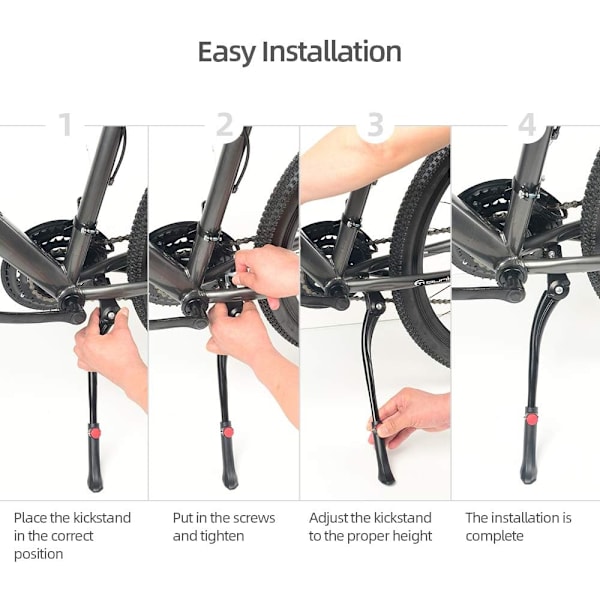 Easy Installation

1

2

3

4

Place the kickstand in the correct position

Put in the screws and tighten

Adjust the kickstand to the proper height

The installation is complete