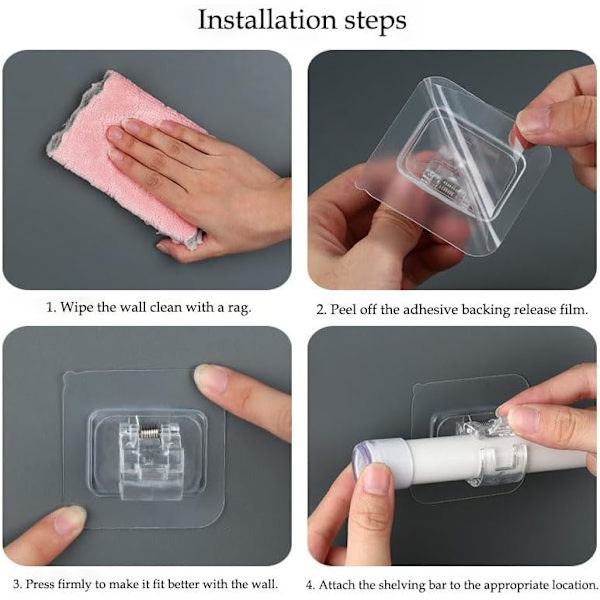 Installation steps

1. Wipe the wall clean with a rag.

2. Peel off the adhesive backing release film.

3. Press firmly to make it fit better with the wall.

4. Attach the shelving bar to the appropriate location.