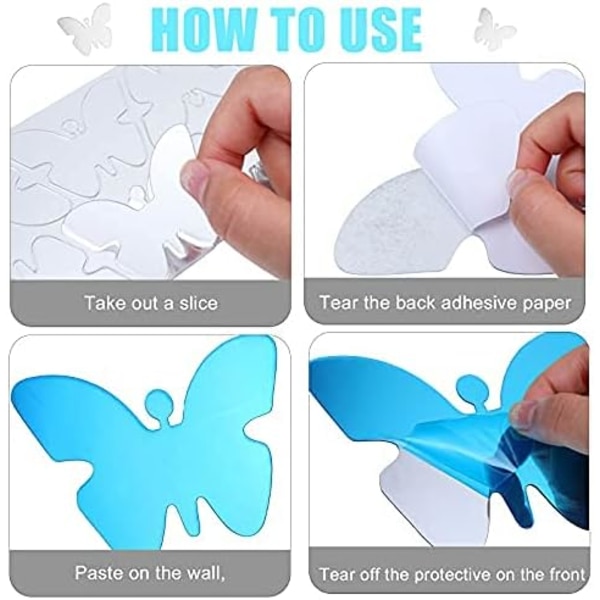 HOW TO USE

Take out a slice

Tear the back adhesive paper

Paste on the wall,

Tear off the protective on the front