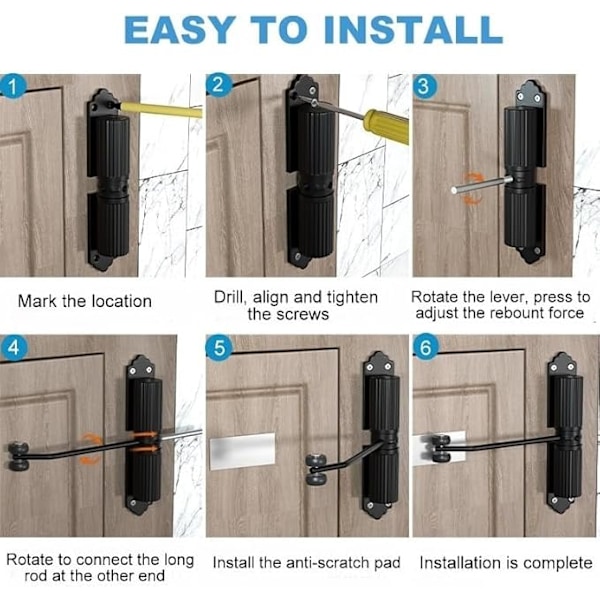 EASY TO INSTALL

1

Mark the location

2

Drill, align and tighten the screws

3

Rotate the lever, press to adjust the rebount force

4

Rotate to connect the long rod at the other end

5

Install the anti-scratch pad

6

Installation is complete