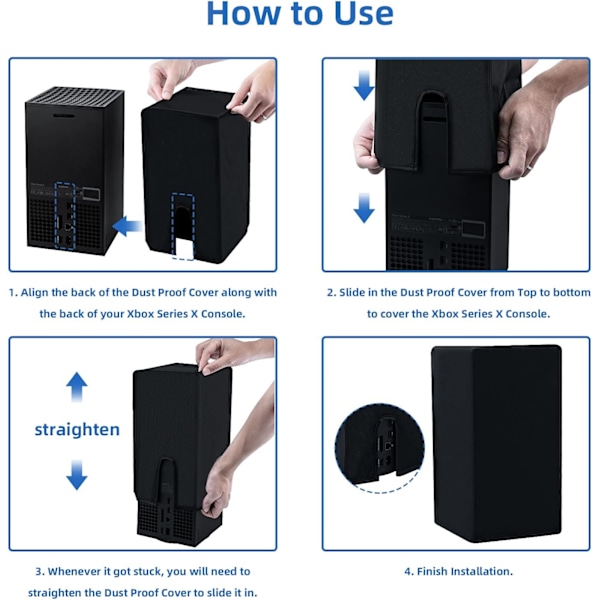 How to Use

1. Align the back of the Dust Proof Cover along with the back of your Xbox Series X Console.

2. Slide in the Dust Proof Cover from Top to bottom to cover the Xbox Series X Console.

straighten

3. Whenever it got stuck, you will need to straighten the Dust Proof Cover to slide it in.

4. Finish Installation.