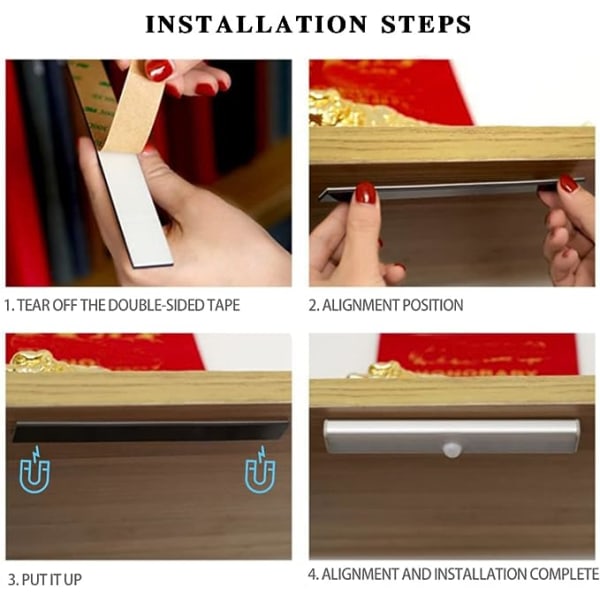 INSTALLATION STEPS

1. TEAR OFF THE DOUBLE-SIDED TAPE

2. ALIGNMENT POSITION

3. PUT IT UP

4. ALIGNMENT AND INSTALLATION COMPLETE