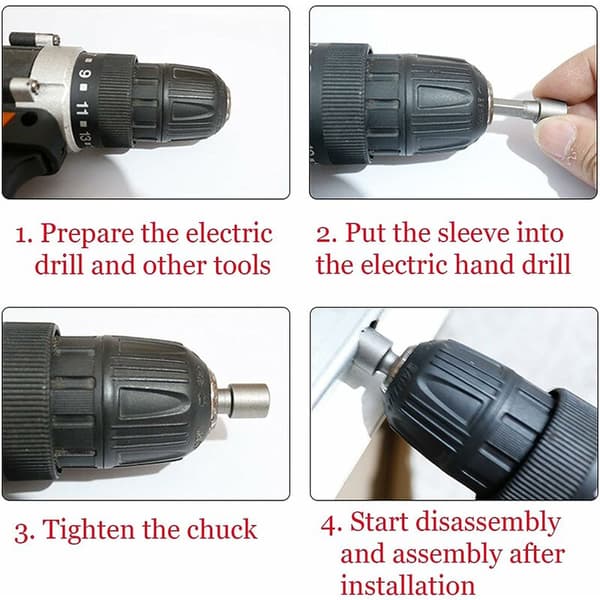 9
11
13

1. Prepare the electric drill and other tools

2. Put the sleeve into the electric hand drill

3. Tighten the chuck

4. Start disassembly and assembly after installation