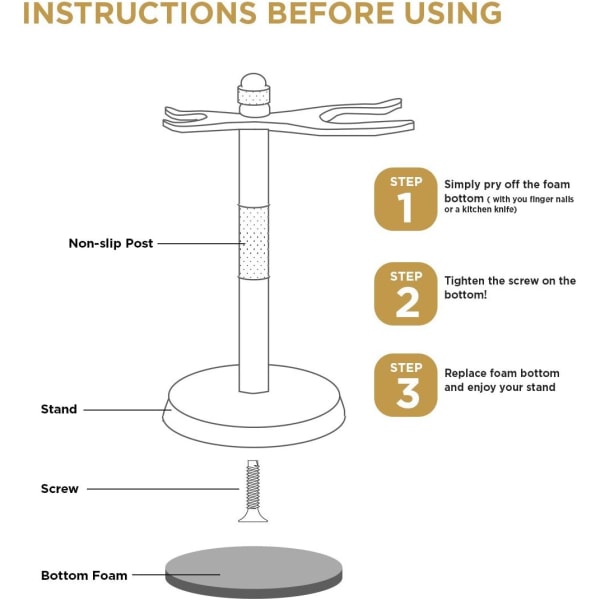 INSTRUCTIONS BEFORE USING

Non-slip Post

Stand

Screw

Bottom Foam

STEP 1 Simply pry off the foam bottom ( with you finger nails or a kitchen knife)

STEP 2 Tighten the screw on the bottom!

STEP 3 Replace foam bottom and enjoy your stand