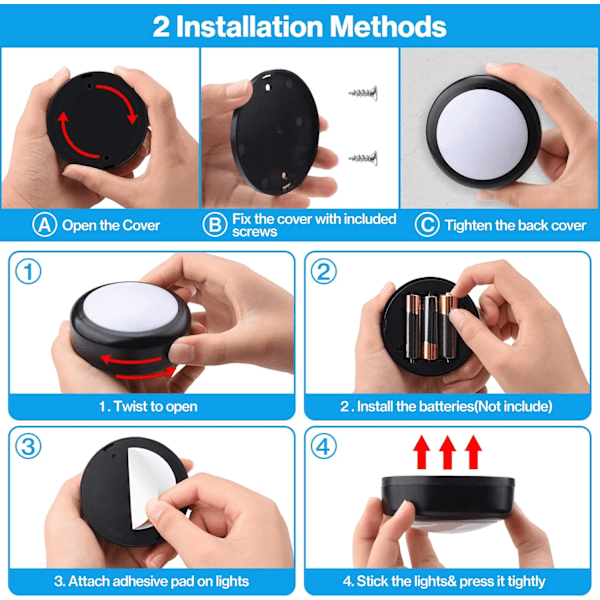 2 Installation Methods

A Open the Cover

B Fix the cover with included screws

C Tighten the back cover

1

1. Twist to open

2

2. Install the batteries(Not include)

3

3. Attach adhesive pad on lights

4

4. Stick the lights& press it tightly