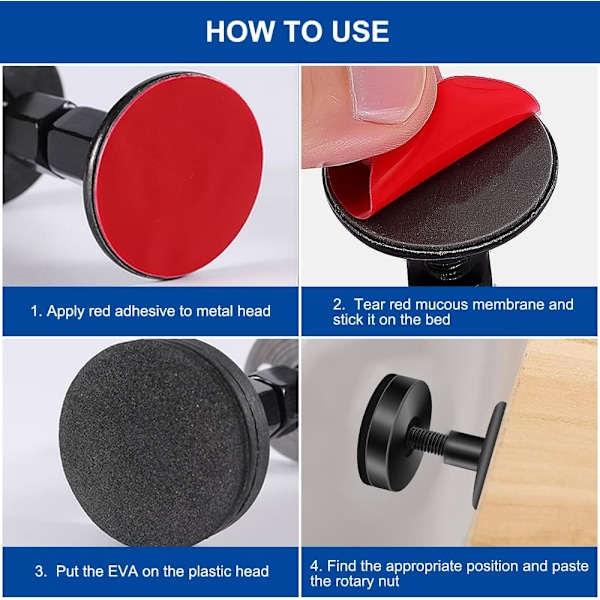 HOW TO USE

1. Apply red adhesive to metal head

2. Tear red mucous membrane and stick it on the bed

3. Put the EVA on the plastic head

4. Find the appropriate position and paste the rotary nut