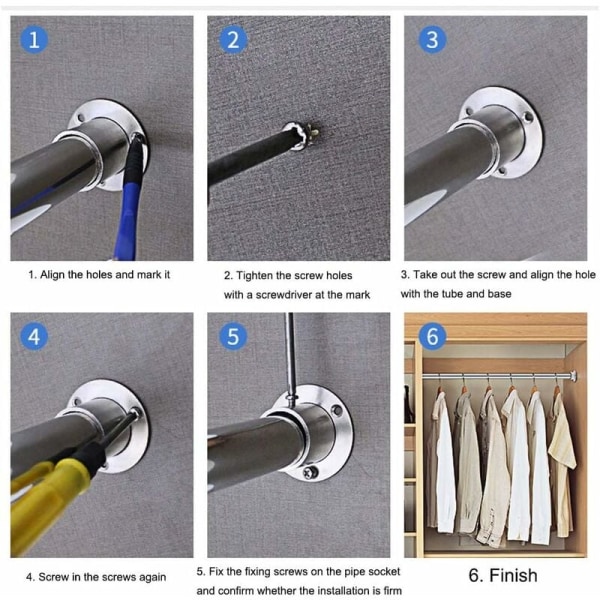 1

1. Align the holes and mark it

2

2. Tighten the screw holes with a screwdriver at the mark

3

3. Take out the screw and align the hole with the tube and base

4

4. Screw in the screws again

5

5. Fix the fixing screws on the pipe socket and confirm whether the installation is firm

6

6. Finish