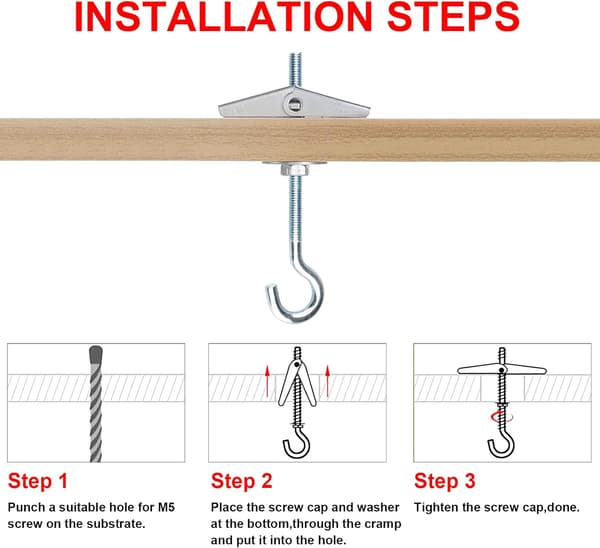 INSTALLATION STEPS

Step 1

Punch a suitable hole for M5 screw on the substrate.

Step 2

Place the screw cap and washer at the bottom,through the cramp and put it into the hole.

Step 3

Tighten the screw cap,done.