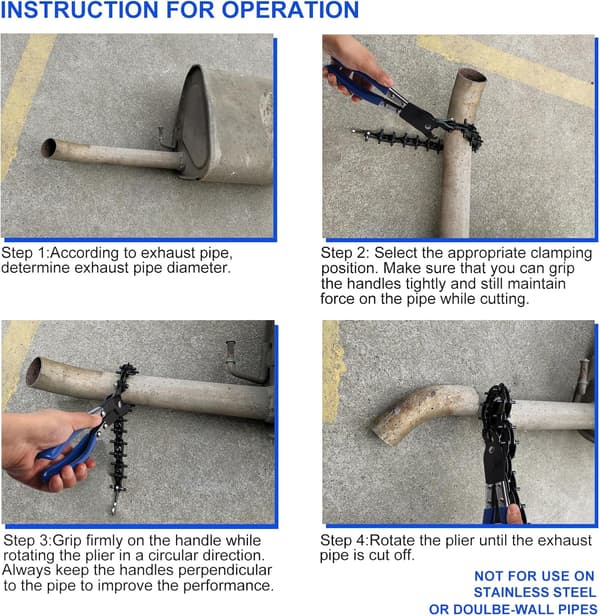 INSTRUCTION FOR OPERATION

Step 1:According to exhaust pipe, determine exhaust pipe diameter.

Step 2: Select the appropriate clamping position. Make sure that you can grip the handles tightly and still maintain force on the pipe while cutting.

Step 3:Grip firmly on the handle while rotating the plier in a circular direction. Always keep the handles perpendicular to the pipe to improve the performance.

Step 4:Rotate the plier until the exhaust pipe is cut off.

NOT FOR USE ON STAINLESS STEEL OR DOULBE-WALL PIPES