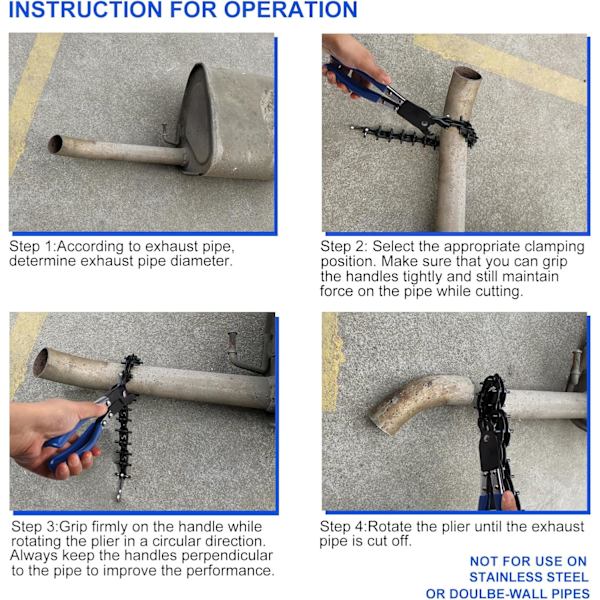 INSTRUCTION FOR OPERATION

Step 1:According to exhaust pipe, determine exhaust pipe diameter.

Step 2: Select the appropriate clamping position. Make sure that you can grip the handles tightly and still maintain force on the pipe while cutting.

Step 3:Grip firmly on the handle while rotating the plier in a circular direction. Always keep the handles perpendicular to the pipe to improve the performance.

Step 4:Rotate the plier until the exhaust pipe is cut off.

NOT FOR USE ON STAINLESS STEEL OR DOULBE-WALL PIPES