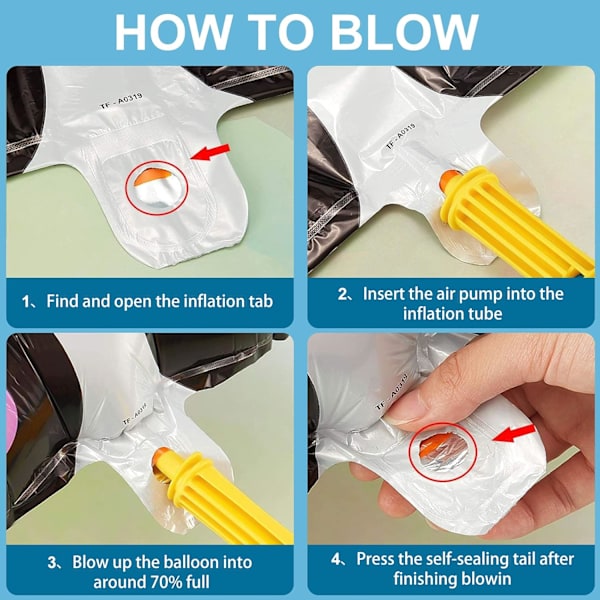 HOW TO BLOW

TF - A0319

1、Find and open the inflation tab

TF - A0319

2、Insert the air pump into the inflation tube

TF - A0319

3、Blow up the balloon into around 70% full

TF - A0319

4、Press the self-sealing tail after finishing blowin