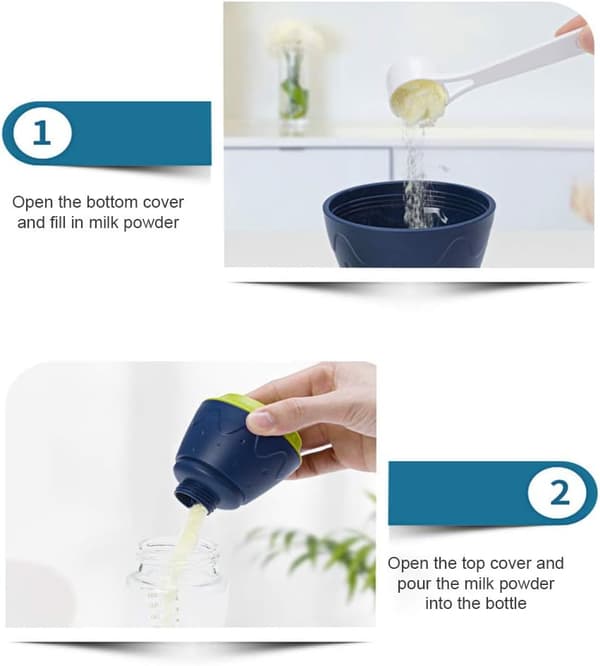 1

Open the bottom cover and fill in milk powder

2

Open the top cover and pour the milk powder into the bottle