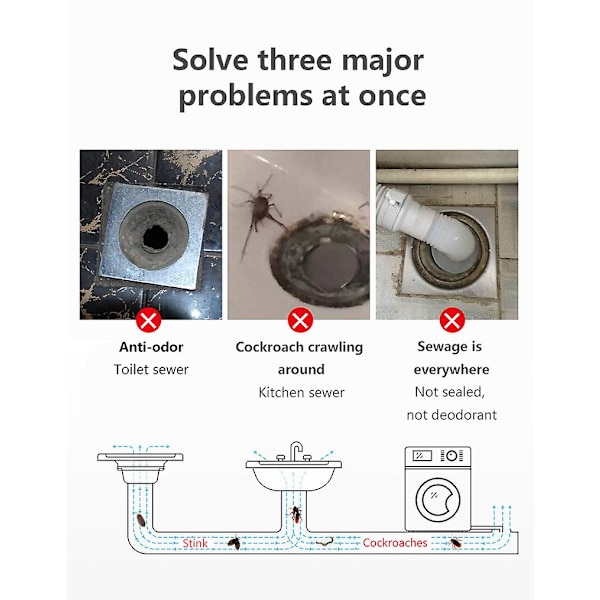 Solve three major problems at once

Anti-odor
Toilet sewer

Cockroach crawling around
Kitchen sewer

Sewage is everywhere
Not sealed, not deodorant

Stink

Cockroaches