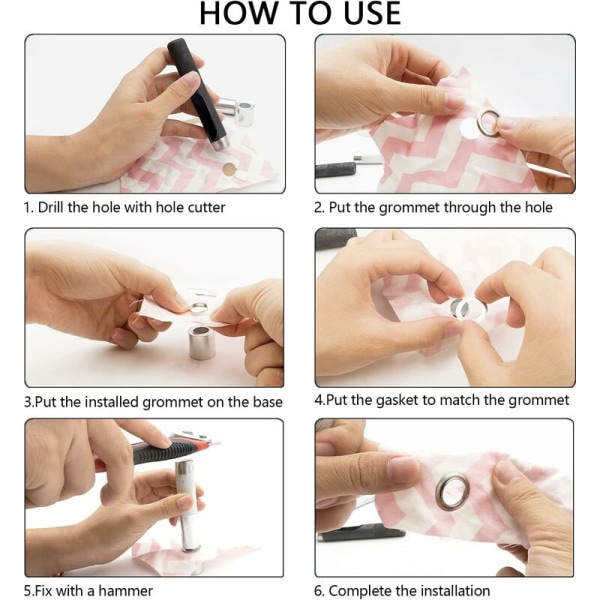 HOW TO USE

1. Drill the hole with hole cutter

2. Put the grommet through the hole

3.Put the installed grommet on the base

4.Put the gasket to match the grommet

5.Fix with a hammer

6. Complete the installation