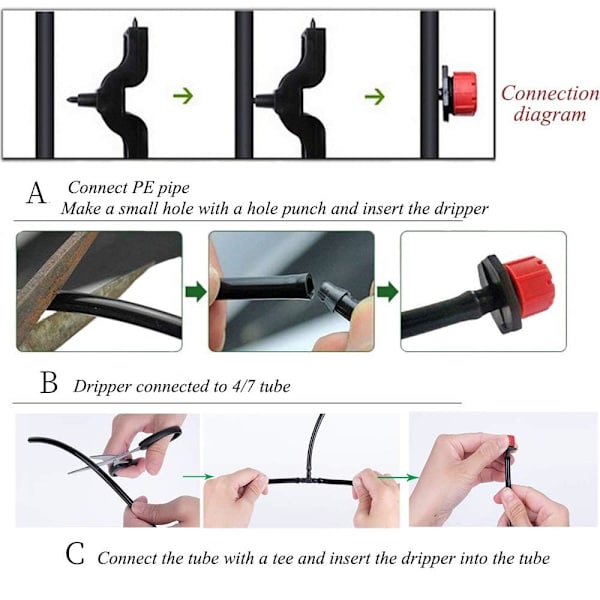 Connection diagram

A Connect PE pipe
Make a small hole with a hole punch and insert the dripper

B Dripper connected to 4/7 tube

C Connect the tube with a tee and insert the dripper into the tube