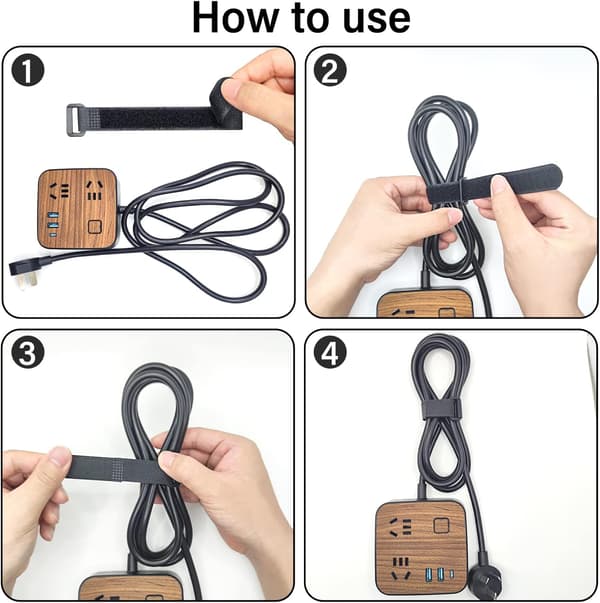 How to use

1

2

3

4