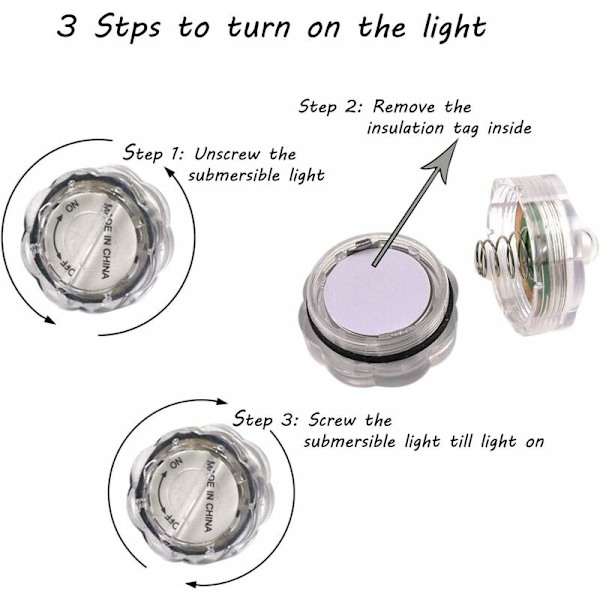 3 Stps to turn on the light

Step 2: Remove the insulation tag inside

Step 1: Unscrew the submersible light

ON
OFF
MADE IN CHINA

Step 3: Screw the submersible light till light on

ON
OFF
MADE IN CHINA