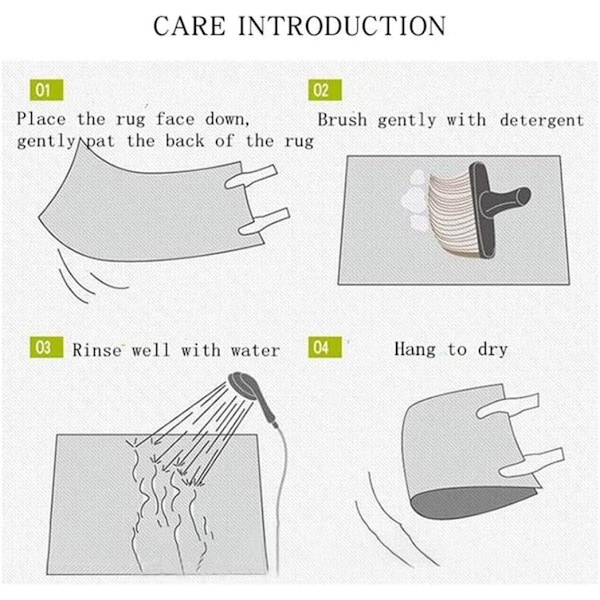 CARE INTRODUCTION

01
Place the rug face down, gently pat the back of the rug

02
Brush gently with detergent

03
Rinse well with water

04
Hang to dry