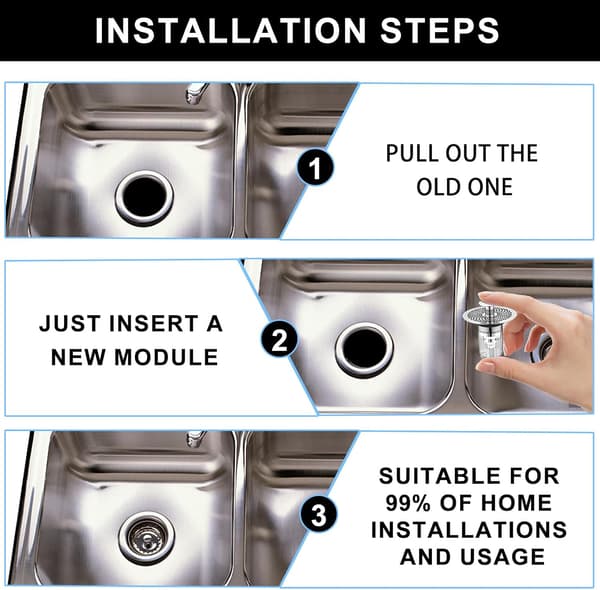 INSTALLATION STEPS

1

PULL OUT THE OLD ONE

JUST INSERT A NEW MODULE

2

3

SUITABLE FOR 99% OF HOME INSTALLATIONS AND USAGE