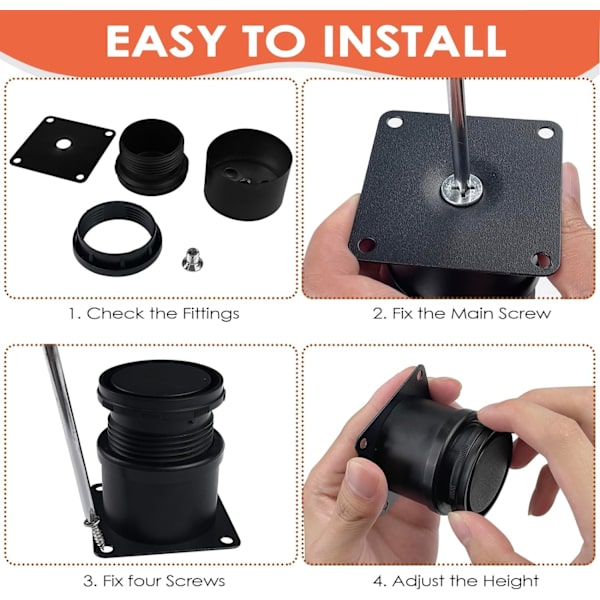 EASY TO INSTALL

1. Check the Fittings

2. Fix the Main Screw

3. Fix four Screws

4. Adjust the Height