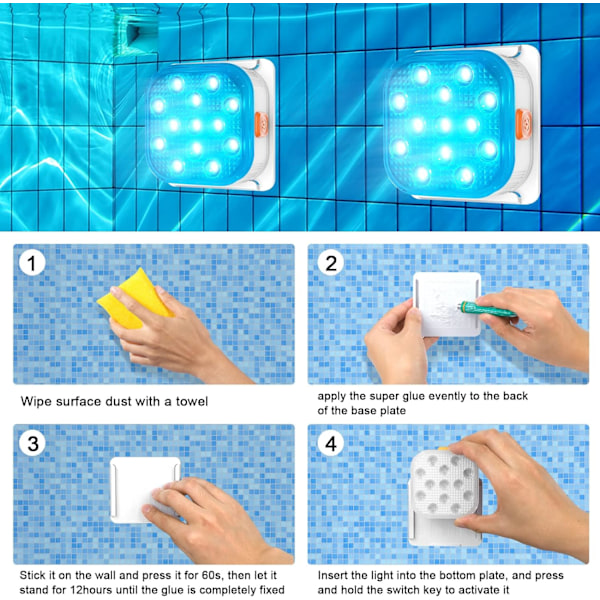 1

Wipe surface dust with a towel

2

apply the super glue evently to the back of the base plate

3

Stick it on the wall and press it for 60s, then let it stand for 12hours until the glue is completely fixed

4

Insert the light into the bottom plate, and press and hold the switch key to activate it