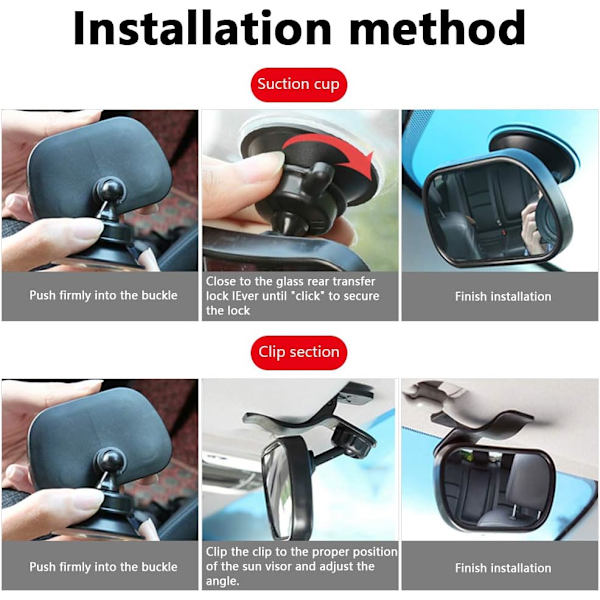 Installation method

Suction cup

Push firmly into the buckle

Close to the glass rear transfer lock lEver until "click" to secure the lock

Finish installation

Clip section

Push firmly into the buckle

Clip the clip to the proper position of the sun visor and adjust the angle.

Finish installation