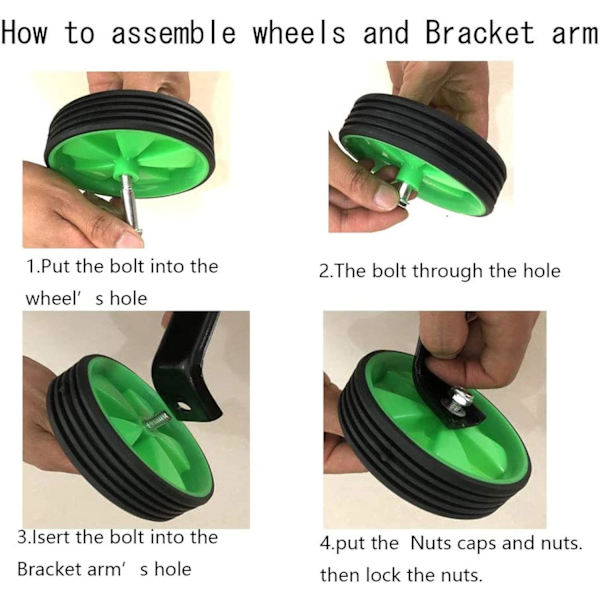 How to assemble wheels and Bracket arm

1.Put the bolt into the wheel' s hole

2.The bolt through the hole

3.Isert the bolt into the Bracket arm' s hole

4.put the Nuts caps and nuts. then lock the nuts.