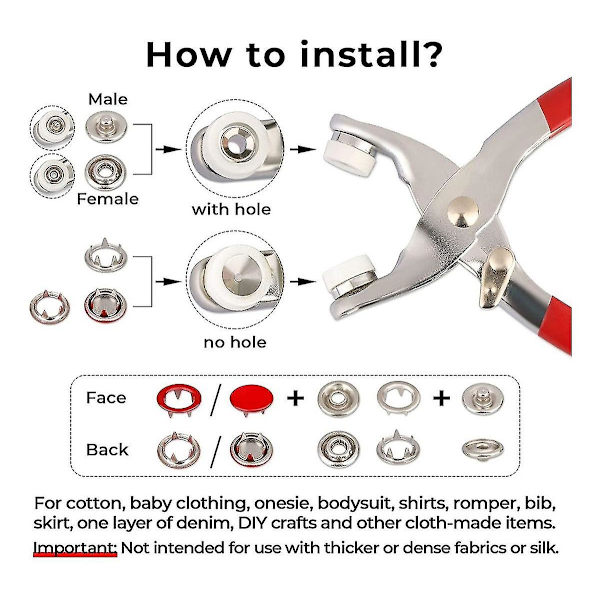 How to install?

Male

Female

with hole

no hole

Face / + +

Back /

For cotton, baby clothing, onesie, bodysuit, shirts, romper, bib, skirt, one layer of denim, DIY crafts and other cloth-made items.
Important: Not intended for use with thicker or dense fabrics or silk.