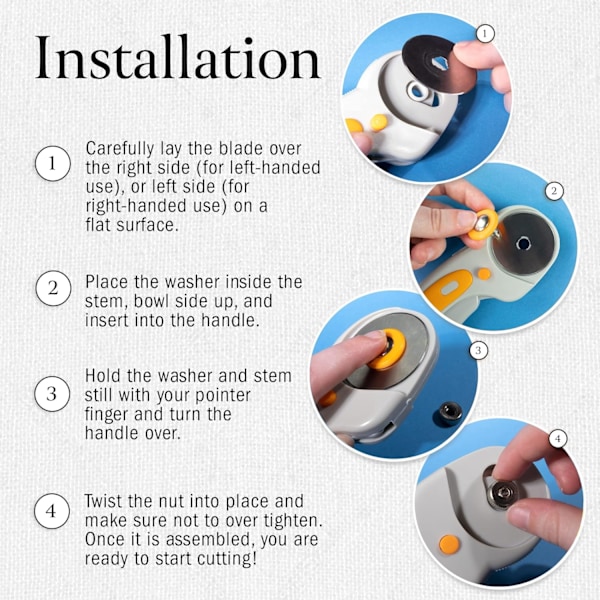 Installation

1 Carefully lay the blade over the right side (for left-handed use), or left side (for right-handed use) on a flat surface.

2 Place the washer inside the stem, bowl side up, and insert into the handle.

3 Hold the washer and stem still with your pointer finger and turn the handle over.

4 Twist the nut into place and make sure not to over tighten. Once it is assembled, you are ready to start cutting!

1

2

3

4